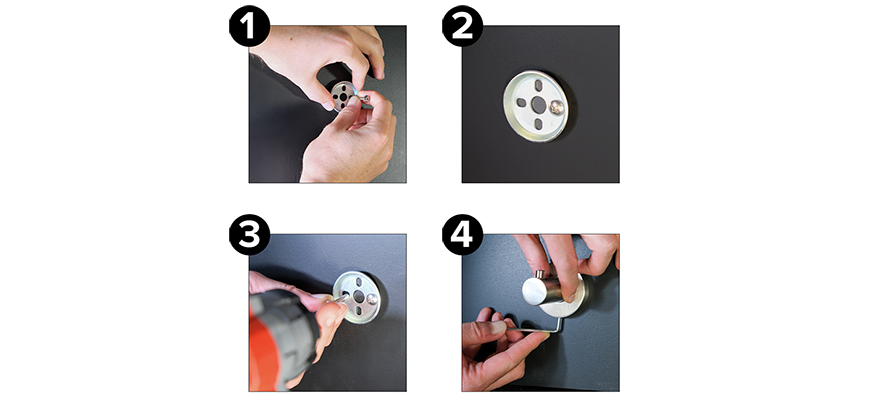 1

2

3

4